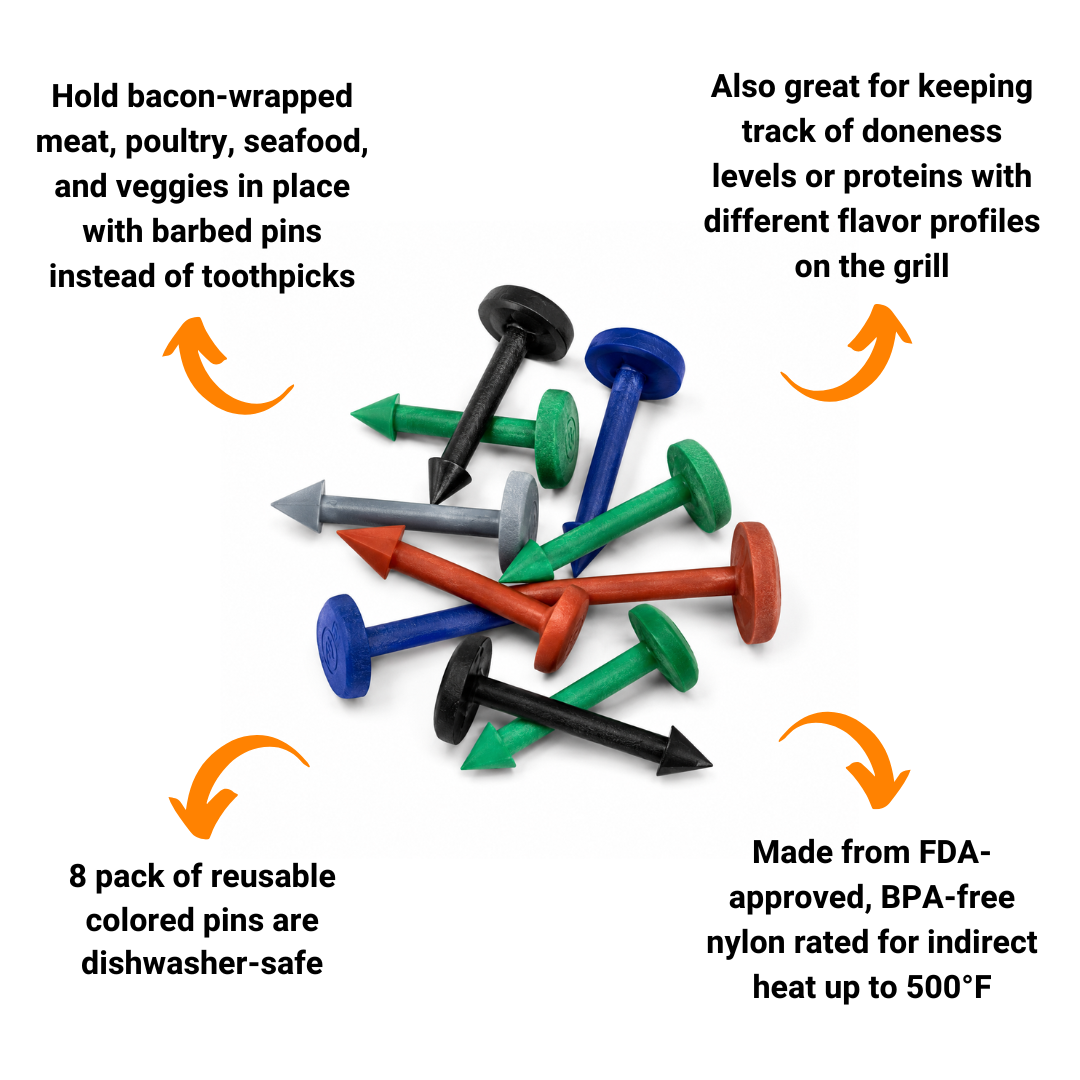 Hold bacon-wrapped meat, poultry, seafood, and veggies in place with barbed pins instead of toothpicks

Also great for keeping track of doneness levels or proteins with different flavor profiles on the grill

8 pack of reusable colored pins are dishwasher-safe

Made from FDA-approved, BPA-free nylon rated for indirect heat up to 500°F